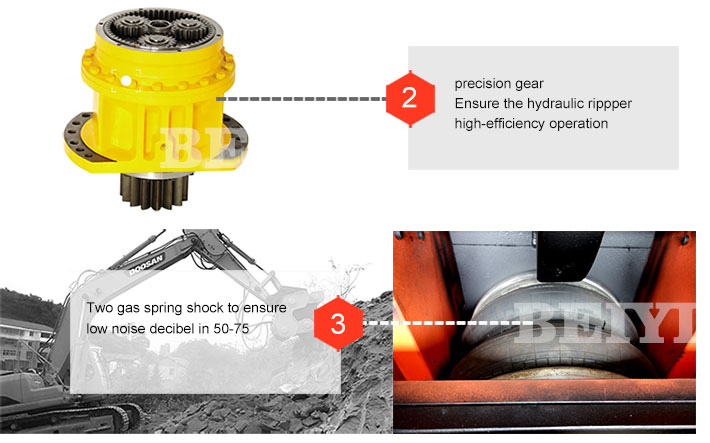 BE

2

precision gear
Ensure the hydraulic rippper
high-efficiency operation

DOOSAN

Two gas spring shock to ensure
low noise decibel in 50-75

3

BEIYI